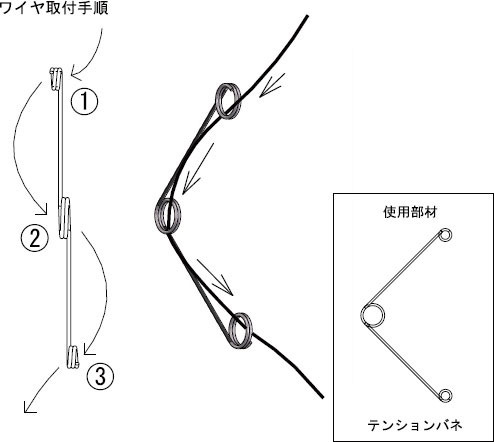 ワイヤ取付手順

①

②

③

使用部材

テンションバネ