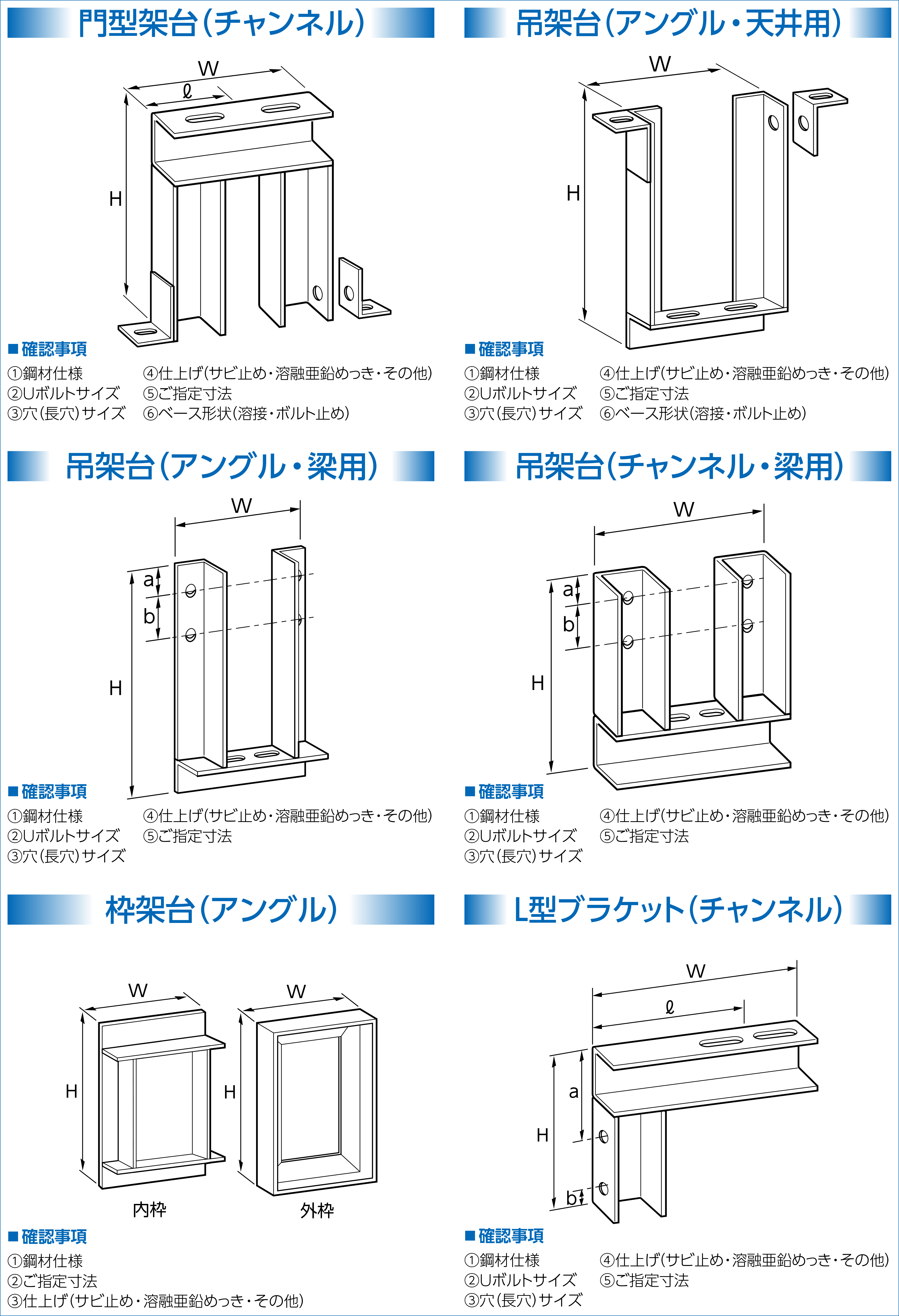 門型架台(チャンネル)

W
ℓ
H

■確認事項
①鋼材仕様
②Uボルトサイズ
③穴(長穴)サイズ
④仕上げ(サビ止め・溶融亜鉛めっき・その他)
⑤ご指定寸法
⑥ベース形状(溶接・ボルト止め)

吊架台(アングル・天井用)

W
H

■確認事項
①鋼材仕様
②Uボルトサイズ
③穴(長穴)サイズ
④仕上げ(サビ止め・溶融亜鉛めっき・その他)
⑤ご指定寸法
⑥ベース形状(溶接・ボルト止め)

吊架台(アングル・梁用)

W
a
b
H

■確認事項
①鋼材仕様
②Uボルトサイズ
③穴(長穴)サイズ
④仕上げ(サビ止め・溶融亜鉛めっき・その他)
⑤ご指定寸法

吊架台(チャンネル・梁用)

W
a
b
H

■確認事項
①鋼材仕様
②Uボルトサイズ
③穴(長穴)サイズ
④仕上げ(サビ止め・溶融亜鉛めっき・その他)
⑤ご指定寸法

枠架台(アングル)

W
H
内枠
W
H
外枠

■確認事項
①鋼材仕様
②ご指定寸法
③仕上げ(サビ止め・溶融亜鉛めっき・その他)

L型ブラケット(チャンネル)

W
ℓ
a
H
b

■確認事項
①鋼材仕様
②Uボルトサイズ
③穴(長穴)サイズ
④仕上げ(サビ止め・溶融亜鉛めっき・その他)
⑤ご指定寸法