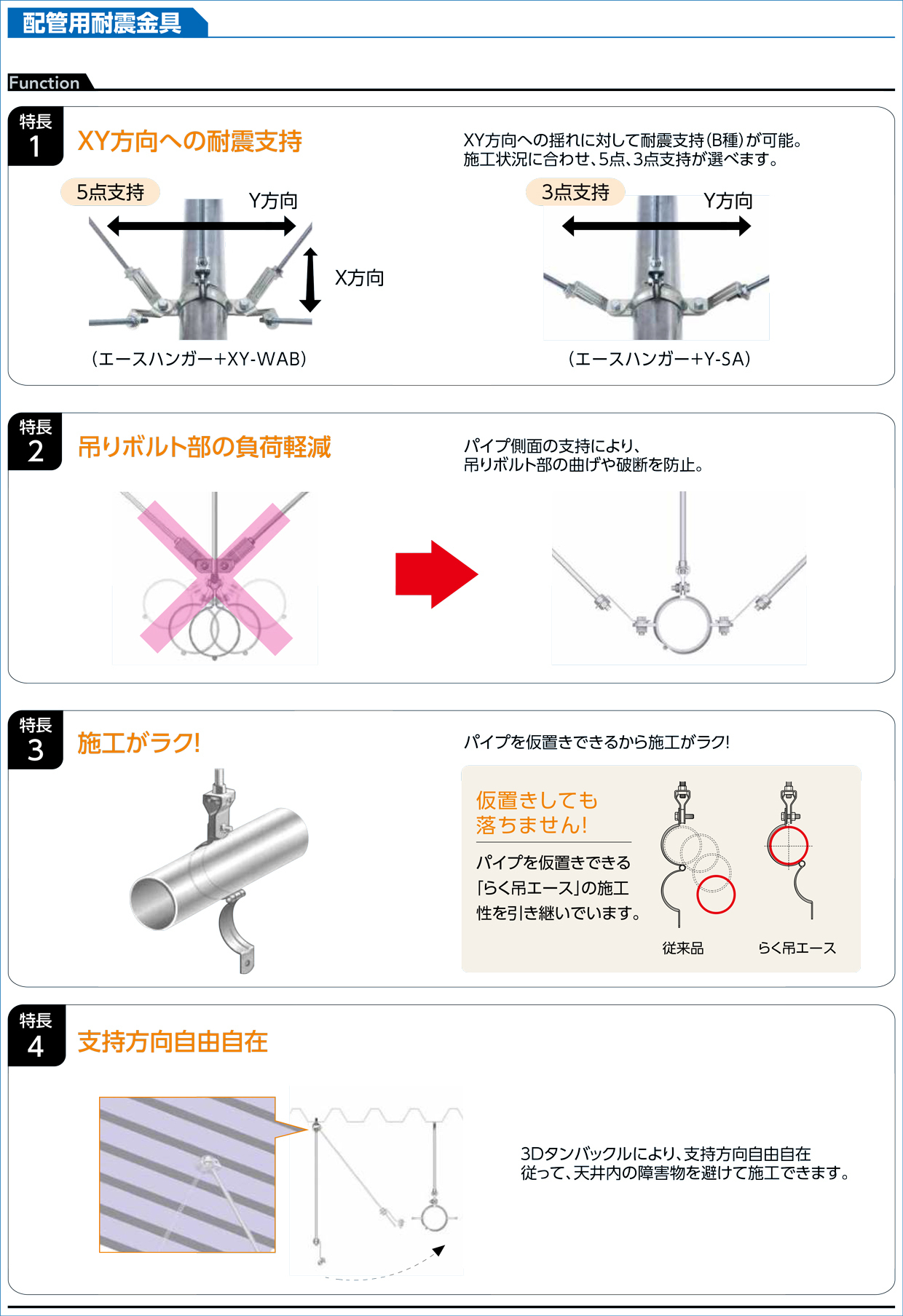 配管用耐震金具

Function

特長 1
XY方向への耐震支持

XY方向への揺れに対して耐震支持(B種)が可能。
施工状況に合わせ、5点、3点支持が選べます。

5点支持
Y方向
X方向
(エースハンガー+XY-WAB)

3点支持
Y方向
(エースハンガー+Y-SA)

特長 2
吊りボルト部の負荷軽減

パイプ側面の支持により、
吊りボルト部の曲げや破断を防止。

特長 3
施工がラク!

パイプを仮置きできるから施工がラク!

仮置きしても
落ちません!

パイプを仮置きできる「らく吊エース」の施工性を引き継いでいます。

従来品
らく吊エース

特長 4
支持方向自由自在

3Dタンバックルにより、支持方向自由自在
従って、天井内の障害物を避けて施工できます。